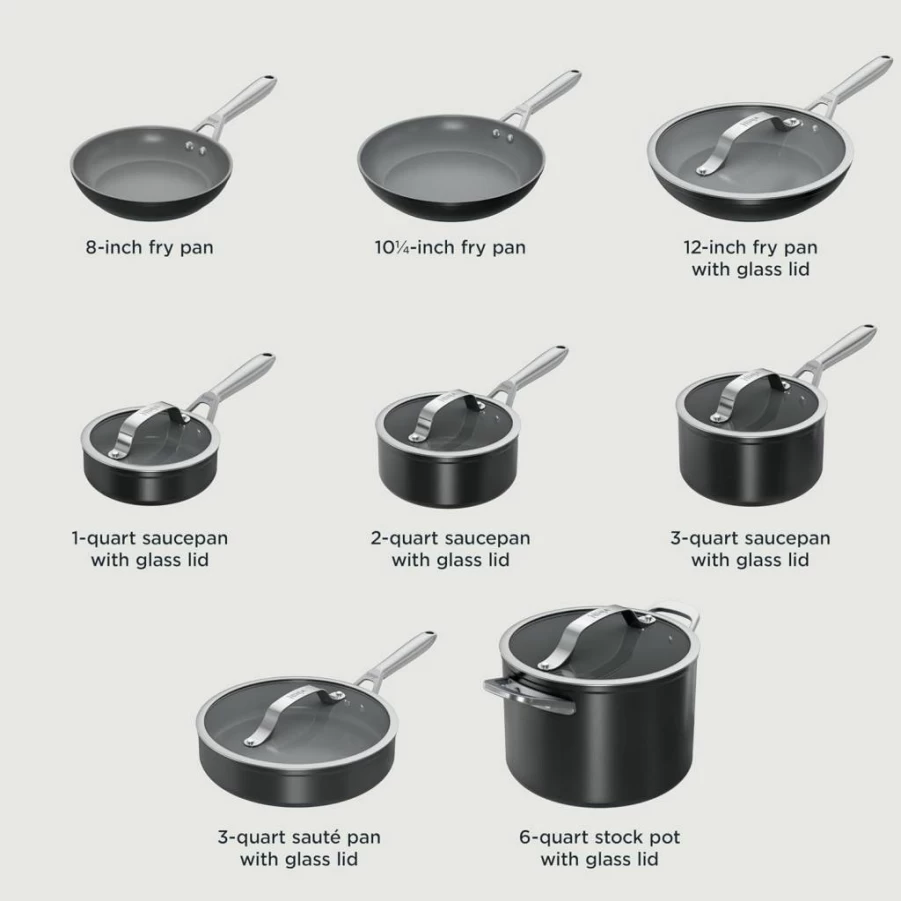 8-inch fry pan

10¼-inch fry pan

12-inch fry pan with glass lid

1-quart saucepan with glass lid

2-quart saucepan with glass lid

3-quart saucepan with glass lid

3-quart sauté pan with glass lid

6-quart stock pot with glass lid