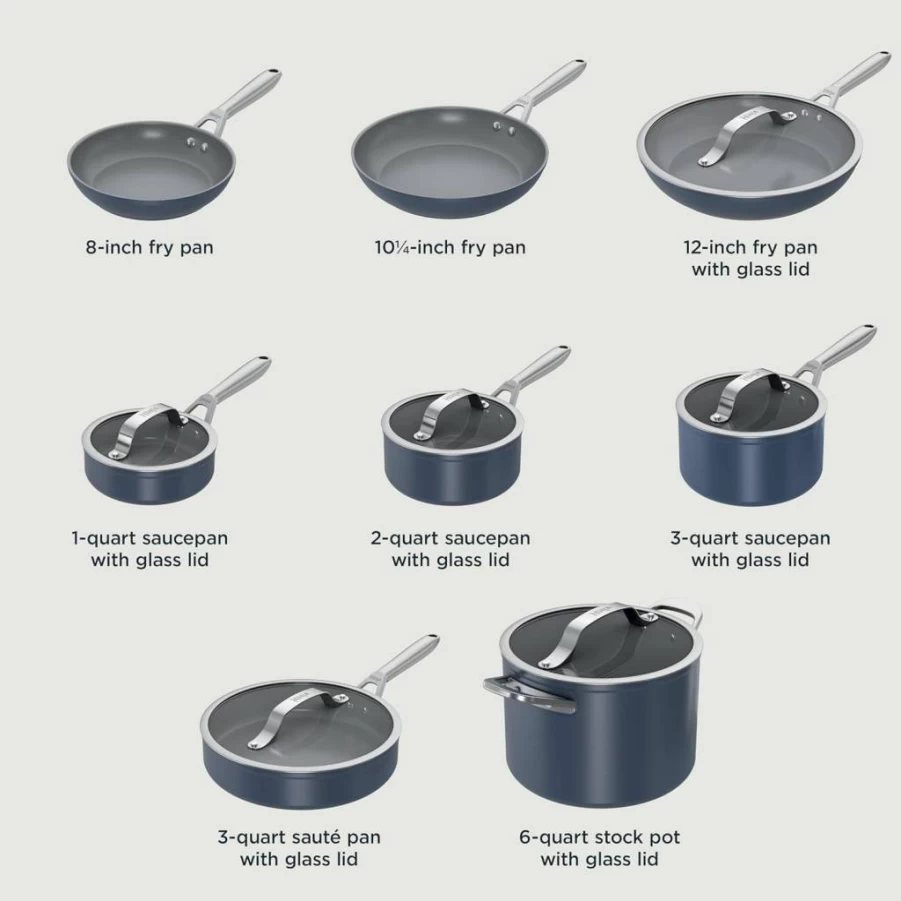 8-inch fry pan

10¼-inch fry pan

12-inch fry pan with glass lid

1-quart saucepan with glass lid

2-quart saucepan with glass lid

3-quart saucepan with glass lid

3-quart sauté pan with glass lid

6-quart stock pot with glass lid